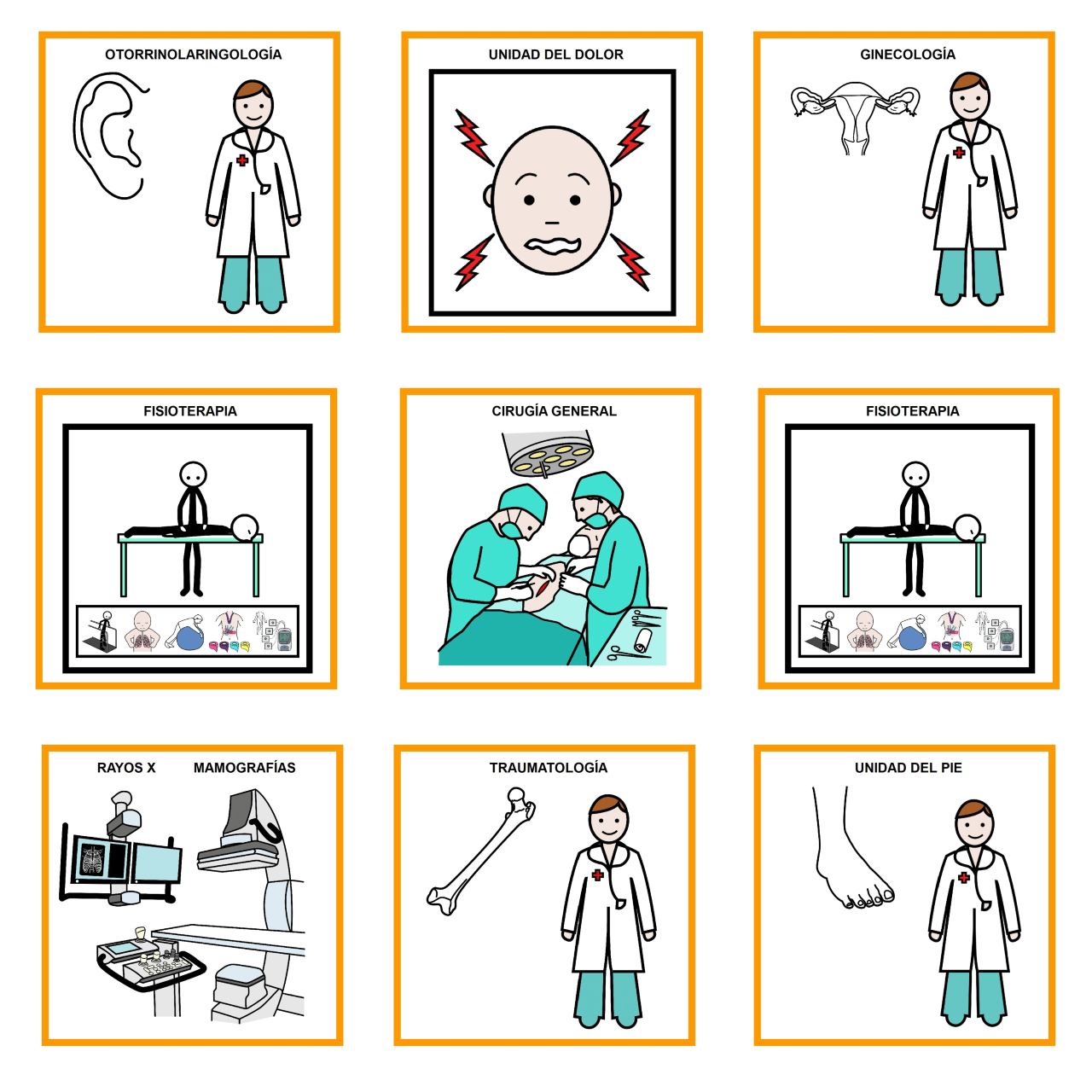 OTORRINOLARINGOLOGÍA

UNIDAD DEL DOLOR

GINECOLOGÍA

FISIOTERAPIA

CIRUGÍA GENERAL

FISIOTERAPIA

RAYOS X MAMOGRAFÍAS

TRAUMATOLOGÍA

UNIDAD DEL PIE